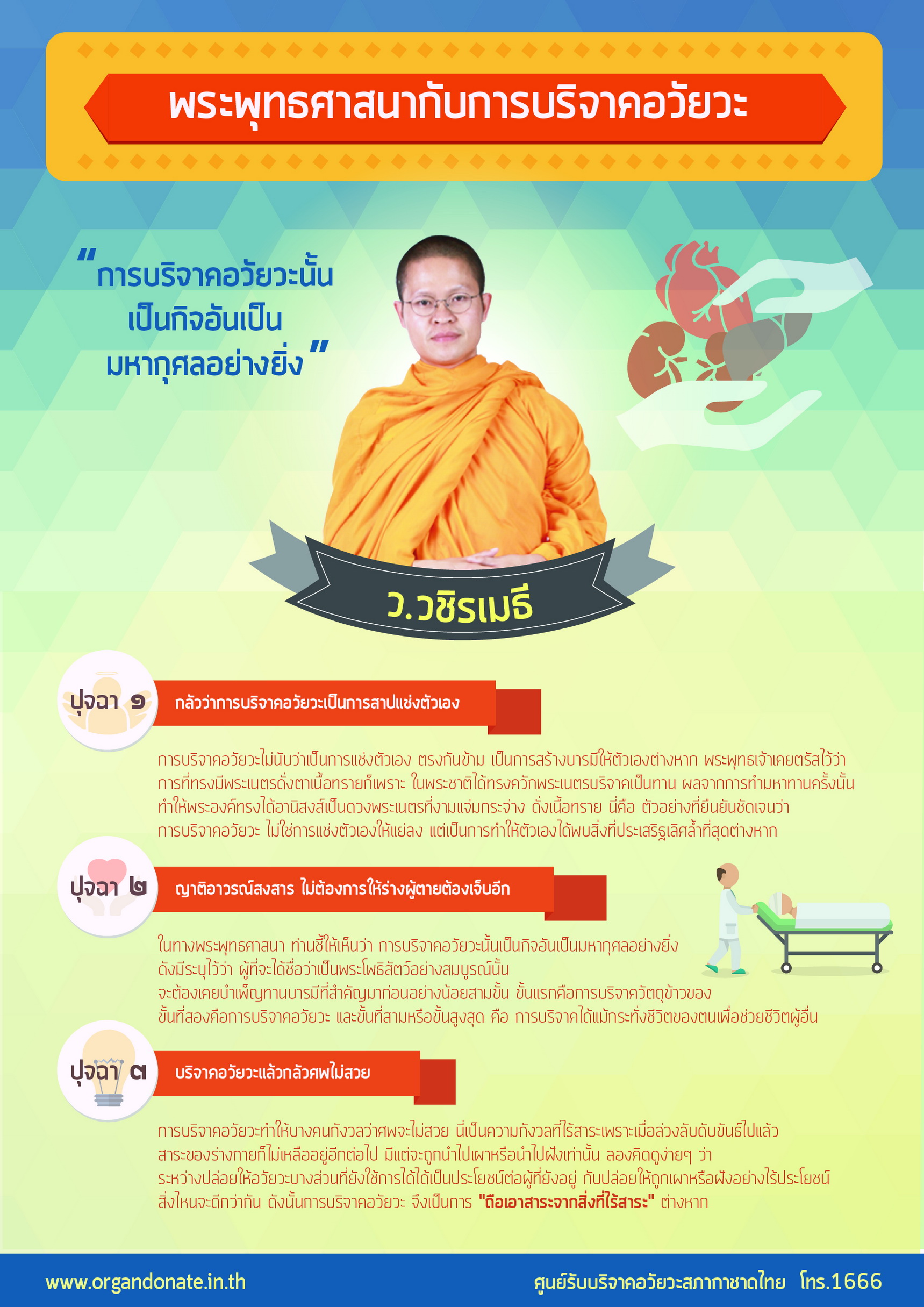 พระพุทธศาสนากับการบริจาคอวัยวะ

"การบริจาคอวัยวะนั้น เป็นกิจอันเป็น มหากุศลอย่างยิ่ง"

ว.วชิรเมธี

ปุจฉา ๑ กลัวว่าการบริจาคอวัยวะเป็นการสาปแช่งตัวเอง

การบริจาคอวัยวะไม่นับว่าเป็นการแช่งตัวเอง ตรงกันข้าม เป็นการสร้างบารมีให้ตัวเองต่างหาก พระพุทธเจ้าเคยตรัสไว้ว่า การที่ทรงมีพระเนตรดั่งตาเนื้อทรายก็เพราะ ในพระชาติได้ทรงควักพระเนตรบริจาคเป็นทาน ผลจากการทำมหาทานครั้งนั้น ทำให้พระองค์ทรงได้อานิสงส์เป็นดวงพระเนตรที่งามแจ่มกระจ่าง ดั่งเนื้อทราย นี่คือ ตัวอย่างที่ยืนยันชัดเจนว่า การบริจาคอวัยวะ ไม่ใช่การแช่งตัวเองให้แย่ลง แต่เป็นการทำให้ตัวเองได้พบสิ่งที่ประเสริฐเลิศล้ำที่สุดต่างหาก

ปุจฉา ๒ ญาติอาวรณ์สงสาร ไม่ต้องการให้ร่างผู้ตายต้องเจ็บอีก

ในทางพระพุทธศาสนา ท่านชี้ให้เห็นว่า การบริจาคอวัยวะนั้นเป็นกิจอันเป็นมหากุศลอย่างยิ่ง ดังมีระบุไว้ว่า ผู้ที่จะได้ชื่อว่าเป็นพระโพธิสัตว์อย่างสมบูรณ์นั้น จะต้องเคยบำเพ็ญทานบารมีที่สำคัญมาก่อนอย่างน้อยสามขั้น ขั้นแรกคือการบริจาควัตถุข้าวของ ขั้นที่สองคือการบริจาคอวัยวะ และขั้นที่สามหรือขั้นสูงสุด คือ การบริจาคได้แม้กระทั่งชีวิตของตนเพื่อช่วยชีวิตผู้อื่น

ปุจฉา ๓ บริจาคอวัยวะแล้วกลัวศพไม่สวย

การบริจาคอวัยวะทำให้บางคนกังวลว่าศพจะไม่สวย นี่เป็นความกังวลที่ไร้สาระเพราะเมื่อล่วงลับดับขันธ์ไปแล้ว สาระของร่างกายก็ไม่เหลืออยู่อีกต่อไป มีแต่จะถูกนำไปเผาหรือนำไปฝังเท่านั้น ลองคิดดูง่ายๆ ว่า ระหว่างปล่อยให้อวัยวะบางส่วนที่ยังใช้การได้ได้เป็นประโยชน์ต่อผู้ที่ยังอยู่ กับปล่อยให้ถูกเผาหรือฝังอย่างไร้ประโยชน์ สิ่งไหนจะดีกว่ากัน ดังนั้นการบริจาคอวัยวะ จึงเป็นการ "ถือเอาสาระจากสิ่งที่ไร้สาระ" ต่างหาก

www.organdonate.in.th

ศูนย์รับบริจาคอวัยวะสภากาชาดไทย โทร.1666