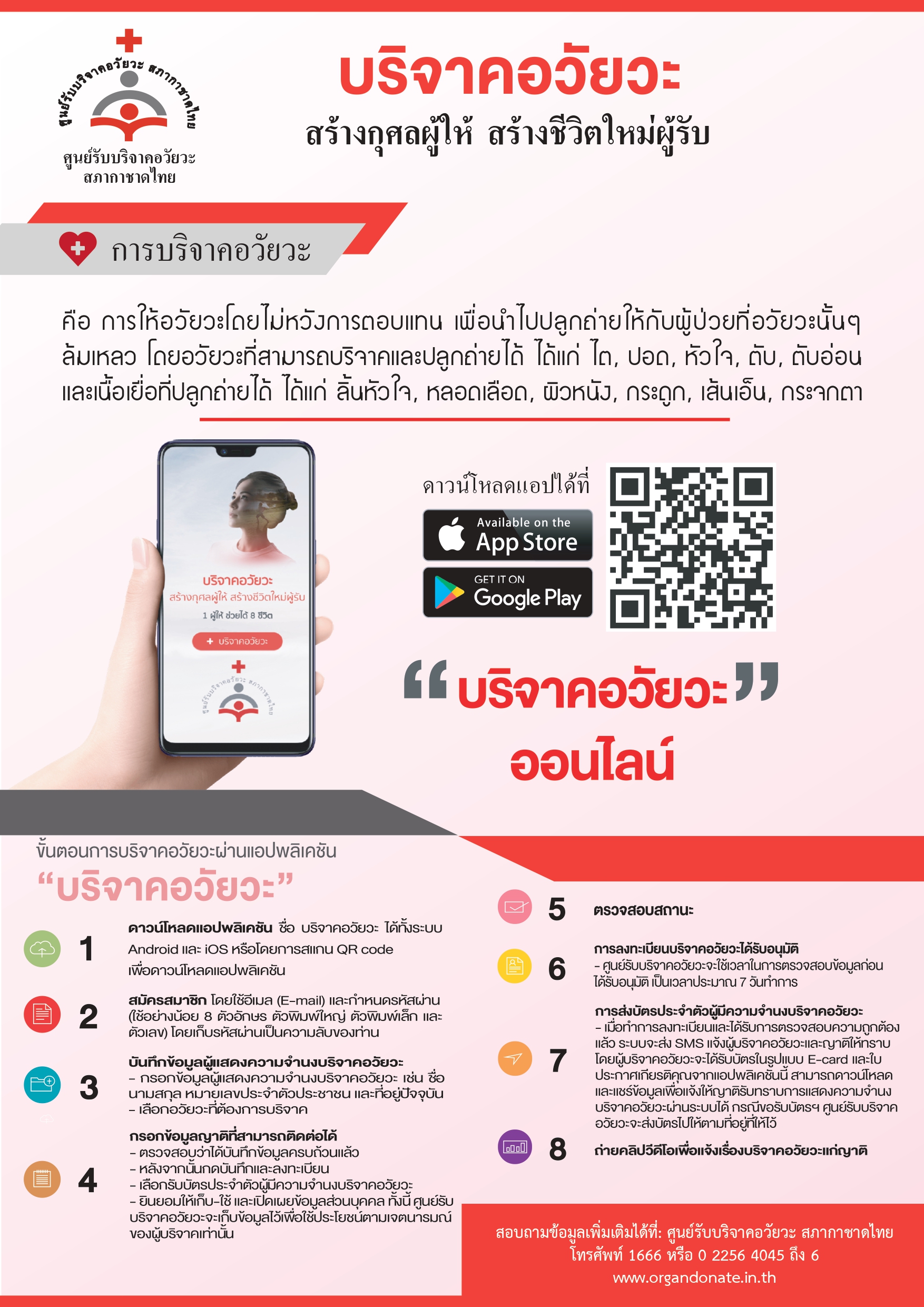 ศูนย์รับบริจาคอวัยวะ สภากาชาดไทย

ศูนย์รับบริจาคอวัยวะ
สภากาชาดไทย

บริจาคอวัยวะ
สร้างกุศลผู้ให้ สร้างชีวิตใหม่ผู้รับ

การบริจาคอวัยวะ

คือ การให้อวัยวะโดยไม่หวังการตอบแทน เพื่อนำไปปลูกถ่ายให้กับผู้ป่วยที่อวัยวะนั้นๆ ล้มเหลว โดยอวัยวะที่สามารถบริจาคและปลูกถ่ายได้ ได้แก่ ไต, ปอด, หัวใจ, ตับ, ตับอ่อน และเนื้อเยื่อที่ปลูกถ่ายได้ ได้แก่ ลิ้นหัวใจ, หลอดเลือด, ผิวหนัง, กระดูก, เส้นเอ็น, กระจกตา

บริจาคอวัยวะ
สร้างกุศลผู้ให้ สร้างชีวิตใหม่ผู้รับ
1 ผู้ให้ ช่วยได้ 8 ชีวิต
+ บริจาคอวัยวะ
ศูนย์รับบริจาคอวัยวะ สภากาชาดไทย

ดาวน์โหลดแอปได้ที่
Available on the App Store
GET IT ON Google Play

“บริจาคอวัยวะ”
ออนไลน์

ขั้นตอนการบริจาคอวัยวะผ่านแอปพลิเคชัน
“บริจาคอวัยวะ”

1 ดาวน์โหลดแอปพลิเคชัน ชื่อ บริจาคอวัยวะ ได้ทั้งระบบ Android และ iOS หรือโดยการสแกน QR code เพื่อดาวน์โหลดแอปพลิเคชัน

2 สมัครสมาชิก โดยใช้อีเมล (E-mail) และกำหนดรหัสผ่าน (ใช้อย่างน้อย 8 ตัวอักษร ตัวพิมพ์ใหญ่ ตัวพิมพ์เล็ก และตัวเลข) โดยเก็บรหัสผ่านเป็นความลับของท่าน

3 บันทึกข้อมูลผู้แสดงความจำนงบริจาคอวัยวะ
- กรอกข้อมูลผู้แสดงความจำนงบริจาคอวัยวะ เช่น ชื่อ นามสกุล หมายเลขประจำตัวประชาชน และที่อยู่ปัจจุบัน
- เลือกอวัยวะที่ต้องการบริจาค

4 กรอกข้อมูลญาติที่สามารถติดต่อได้
- ตรวจสอบว่าได้บันทึกข้อมูลครบถ้วนแล้ว
- หลังจากนั้นกดบันทึกและลงทะเบียน
- เลือกรับบัตรประจำตัวผู้มีความจำนงบริจาคอวัยวะ
- ยินยอมให้เก็บ-ใช้ และเปิดเผยข้อมูลส่วนบุคคล ทั้งนี้ ศูนย์รับบริจาคอวัยวะจะเก็บข้อมูลไว้เพื่อใช้ประโยชน์ตามเจตนารมณ์ของผู้บริจาคเท่านั้น

5 ตรวจสอบสถานะ

6 การลงทะเบียนบริจาคอวัยวะได้รับอนุมัติ
- ศูนย์รับบริจาคอวัยวะจะใช้เวลาในการตรวจสอบข้อมูลก่อนได้รับอนุมัติ เป็นเวลาประมาณ 7 วันทำการ

7 การส่งบัตรประจำตัวผู้มีความจำนงบริจาคอวัยวะ
- เมื่อทำการลงทะเบียนและได้รับการตรวจสอบความถูกต้องแล้ว ระบบจะส่ง SMS แจ้งผู้บริจาคอวัยวะและญาติให้ทราบ โดยผู้บริจาคอวัยวะจะได้รับบัตรในรูปแบบ E-card และใบประกาศเกียรติคุณจากแอปพลิเคชันนี้ สามารถดาวน์โหลดและแชร์ข้อมูลเพื่อแจ้งให้ญาติรับทราบการแสดงความจำนงบริจาคอวัยวะผ่านระบบได้ กรณีขอรับบัตรฯ ศูนย์รับบริจาคอวัยวะจะส่งบัตรไปให้ตามที่อยู่ที่ให้ไว้

8 ถ่ายคลิปวีดีโอเพื่อแจ้งเรื่องบริจาคอวัยวะแก่ญาติ

สอบถามข้อมูลเพิ่มเติมได้ที่: ศูนย์รับบริจาคอวัยวะ สภากาชาดไทย
โทรศัพท์ 1666 หรือ 0 2256 4045 ถึง 6
www.organdonate.in.th