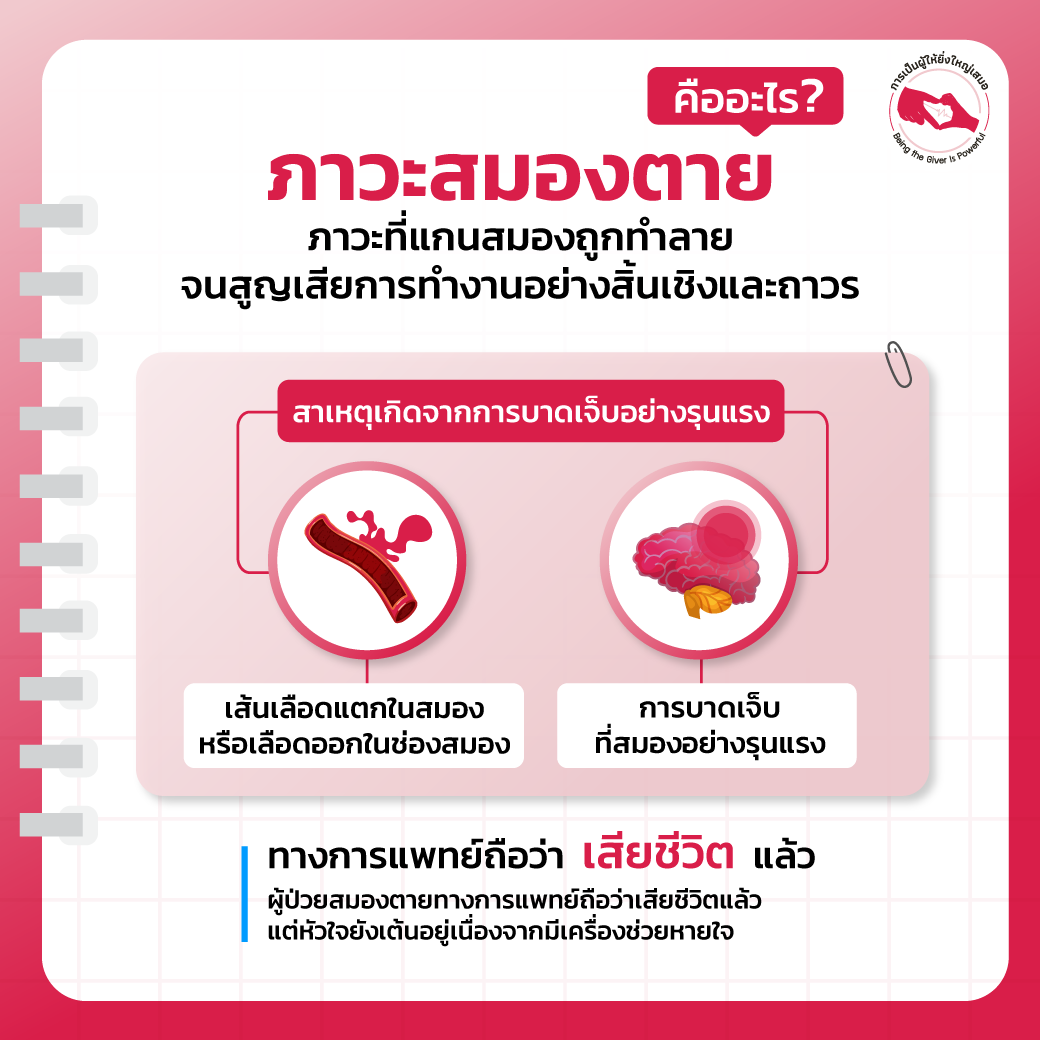 การเป็นผู้ให้ยิ่งใหญ่เสมอ
Being the Giver is Powerful

คืออะไร?

ภาวะสมองตาย

ภาวะที่แกนสมองถูกทำลาย จนสูญเสียการทำงานอย่างสิ้นเชิงและถาวร

สาเหตุเกิดจากการบาดเจ็บอย่างรุนแรง

เส้นเลือดแตกในสมอง หรือเลือดออกในช่องสมอง

การบาดเจ็บ ที่สมองอย่างรุนแรง

ทางการแพทย์ถือว่า เสียชีวิต แล้ว

ผู้ป่วยสมองตายทางการแพทย์ถือว่าเสียชีวิตแล้ว แต่หัวใจยังเต้นอยู่เนื่องจากมีเครื่องช่วยหายใจ